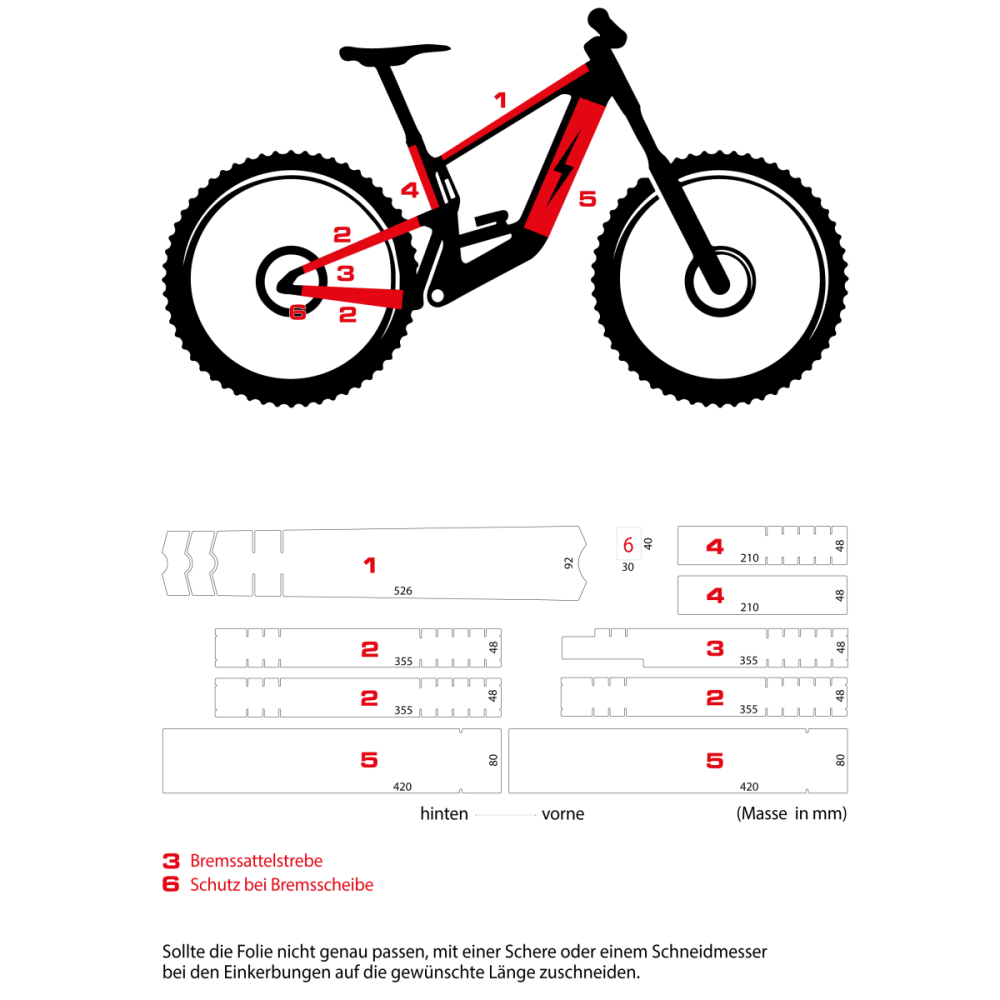 1
4
5
2
3
6
2

1
526
92

6
40
30

4
210
48

4
210
48

2
355
48

3
355
48

2
355
48

2
355
48

5
420
80

5
420
80

hinten vorne (Masse in mm)

3 Bremssattelstrebe
6 Schutz bei Bremsscheibe

Sollte die Folie nicht genau passen, mit einer Schere oder einem Schneidmesser bei den Einkerbungen auf die gewünschte Länge zuschneiden.